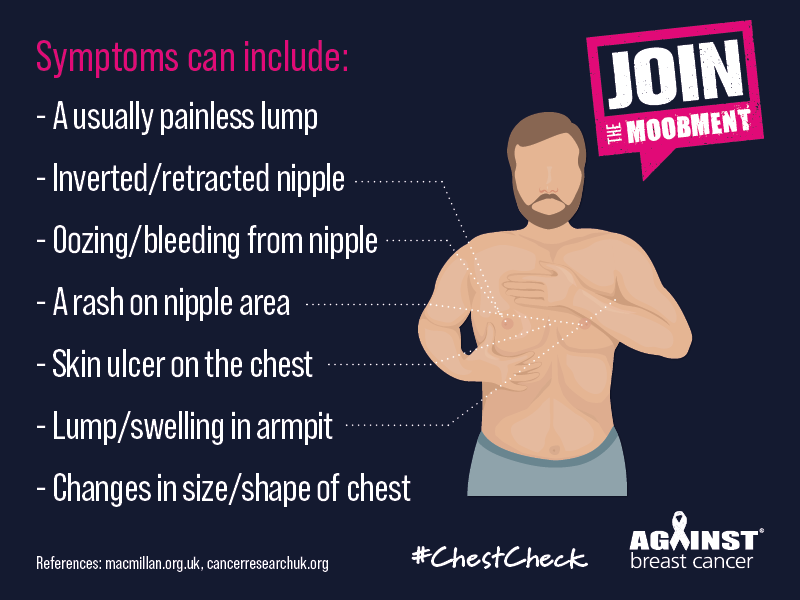 Symptoms can include:

- A usually painless lump

- Inverted/retracted nipple

- Oozing/bleeding from nipple

- A rash on nipple area

- Skin ulcer on the chest

- Lump/swelling in armpit

- Changes in size/shape of chest

JOIN THE MOOBMENT

References: macmillan.org.uk, cancerresearchuk.org

#ChestCheck

AGAINST® breast cancer